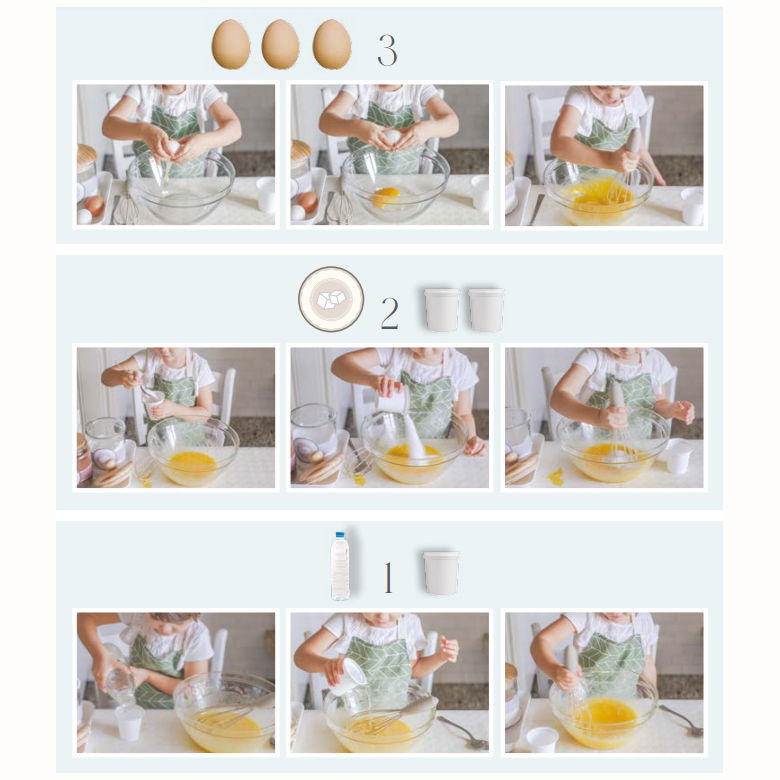 3

2

1